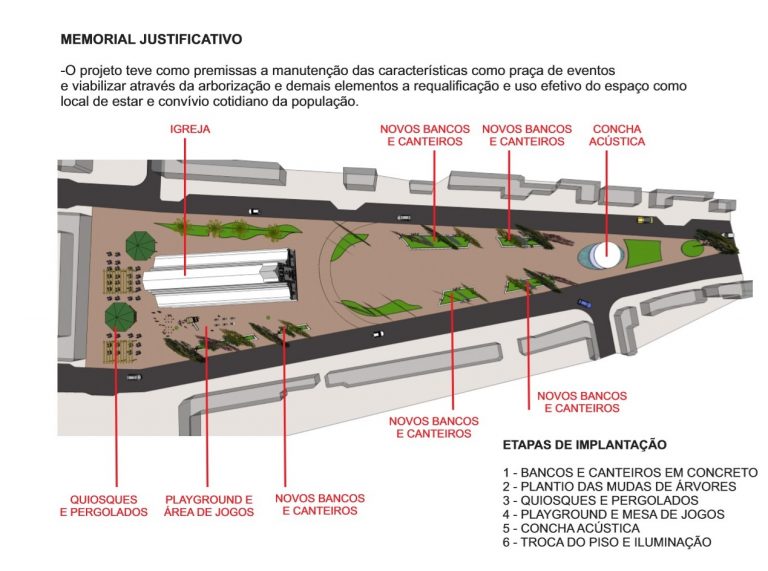 MEMORIAL JUSTIFICATIVO

-O projeto teve como premissas a manutenção das características como praça de eventos e viabilizar através da arborização e demais elementos a requalificação e uso efetivo do espaço como local de estar e convívio cotidiano da população.

IGREJA

NOVOS BANCOS E CANTEIROS

NOVOS BANCOS E CANTEIROS

CONCHA ACÚSTICA

NOVOS BANCOS E CANTEIROS

NOVOS BANCOS E CANTEIROS

QUIOSQUES E PERGOLADOS

PLAYGROUND E ÁREA DE JOGOS

NOVOS BANCOS E CANTEIROS

ETAPAS DE IMPLANTAÇÃO

1 - BANCOS E CANTEIROS EM CONCRETO
2 - PLANTIO DAS MUDAS DE ÁRVORES
3 - QUIOSQUES E PERGOLADOS
4 - PLAYGROUND E MESA DE JOGOS
5 - CONCHA ACÚSTICA
6 - TROCA DO PISO E ILUMINAÇÃO